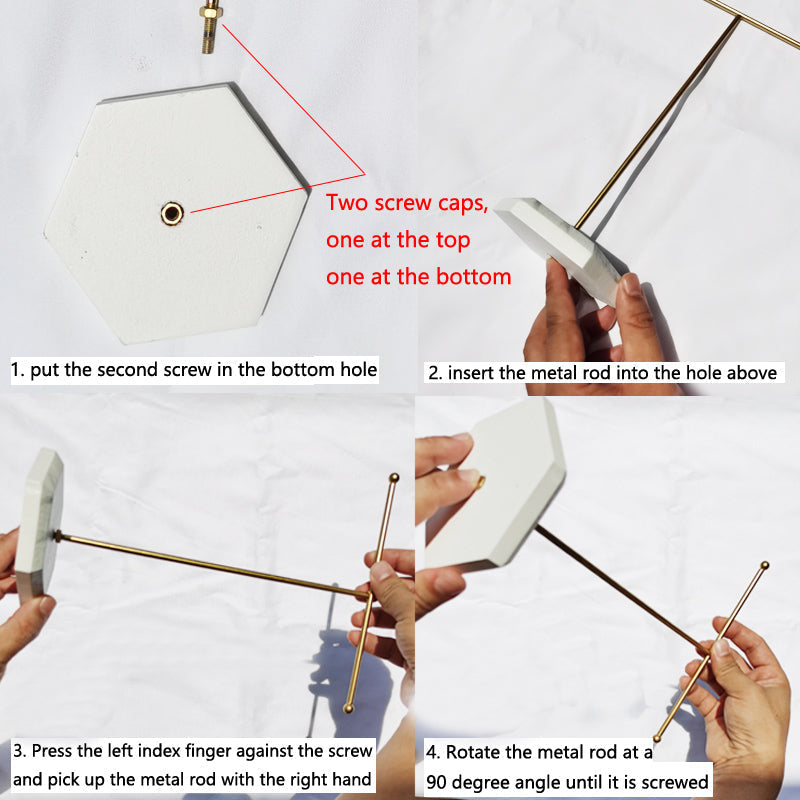 Two screw caps,
one at the top
one at the bottom

1. put the second screw in the bottom hole

2. insert the metal rod into the hole above

3. Press the left index finger against the screw and pick up the metal rod with the right hand

4. Rotate the metal rod at a 90 degree angle until it is screwed